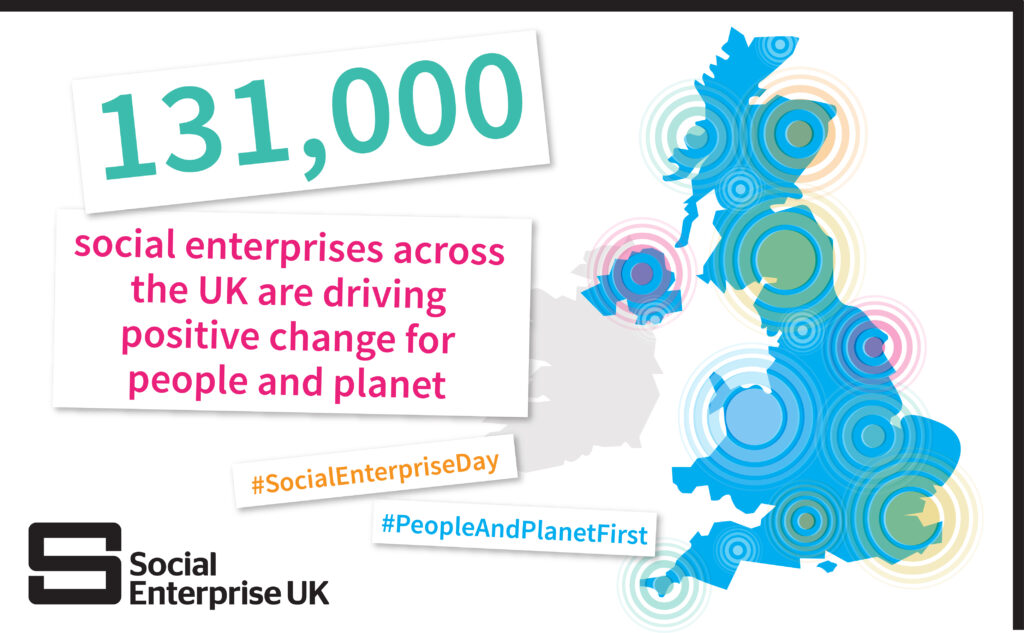 131,000

social enterprises across the UK are driving positive change for people and planet

#SocialEnterpriseDay

#PeopleAndPlanetFirst

Social Enterprise UK